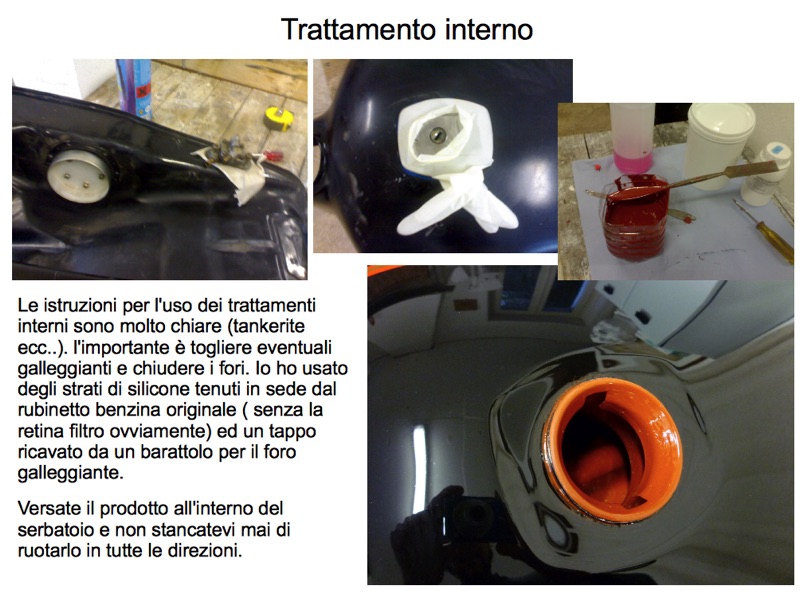 Trattamento interno

Le istruzioni per l'uso dei trattamenti interni sono molto chiare (tankerite ecc..). l'importante è togliere eventuali galleggianti e chiudere i fori. Io ho usato degli strati di silicone tenuti in sede dal rubinetto benzina originale ( senza la retina filtro ovviamente) ed un tappo ricavato da un barattolo per il foro galleggiante.

Versate il prodotto all'interno del serbatoio e non stancatevi mai di ruotarlo in tutte le direzioni.